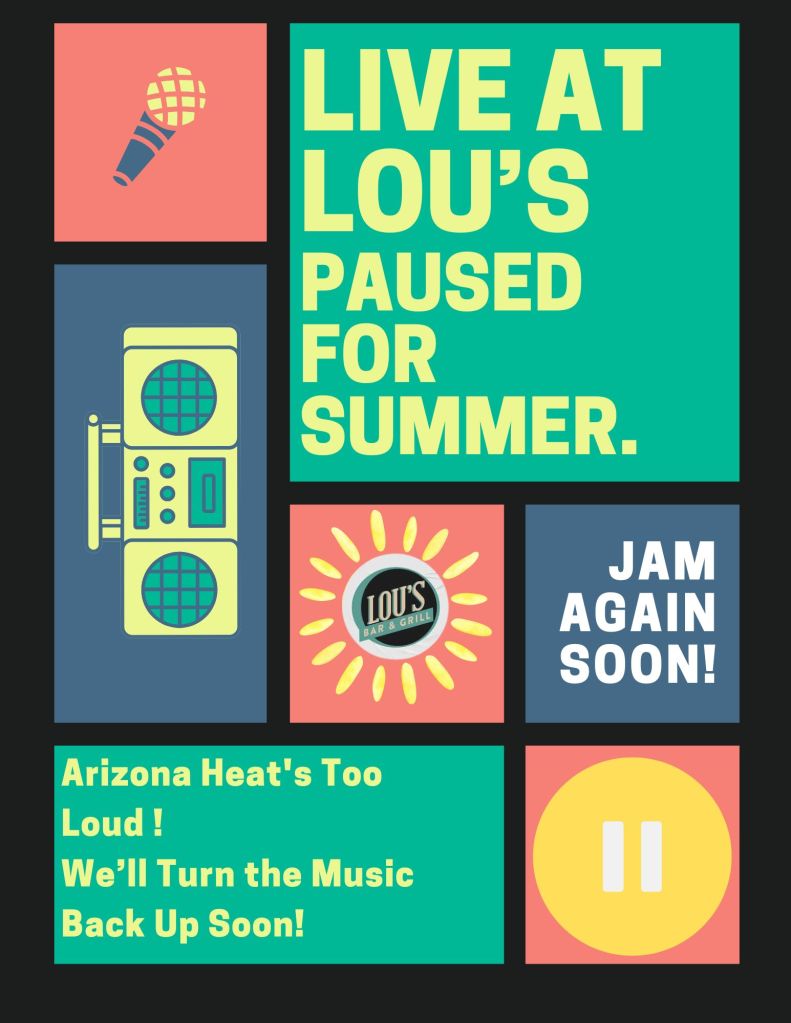 LIVE AT LOU'S PAUSED FOR SUMMER.

LOU'S
BAR & GRILL

JAM AGAIN SOON!

Arizona Heat's Too Loud !
We'll Turn the Music Back Up Soon!